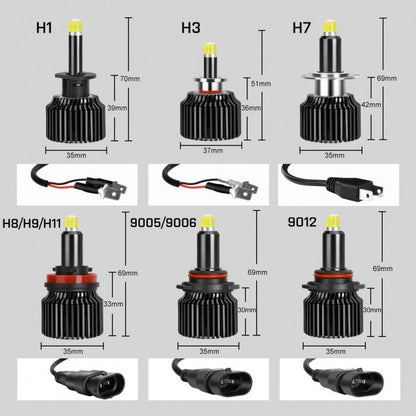 H1

70mm

39mm

35mm

H3

51mm

36mm

37mm

H7

69mm

42mm

35mm

H8/H9/H11

69mm

33mm

35mm

9005/9006

69mm

30mm

35mm

9012

69mm

30mm

35mm