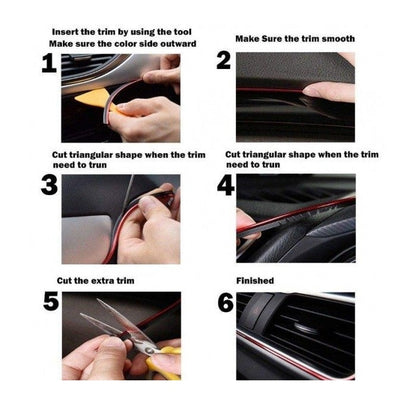 Insert the trim by using the tool
Make sure the color side outward

1

Make Sure the trim smooth

2

Cut triangular shape when the trim need to trun

3

Cut triangular shape when the trim need to trun

4

Cut the extra trim

5

Finished

6