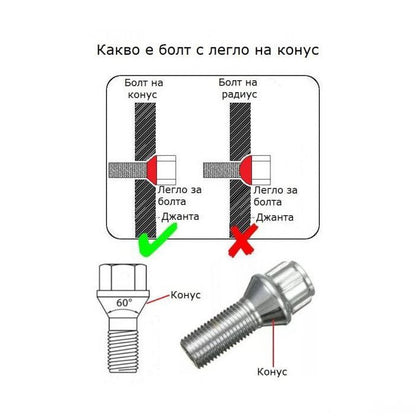 Какво е болт с легло на конус

Болт на конус

Болт на радиус

Легло за болта

Джанта

Легло за болта

Джанта

60°

Конус

Конус