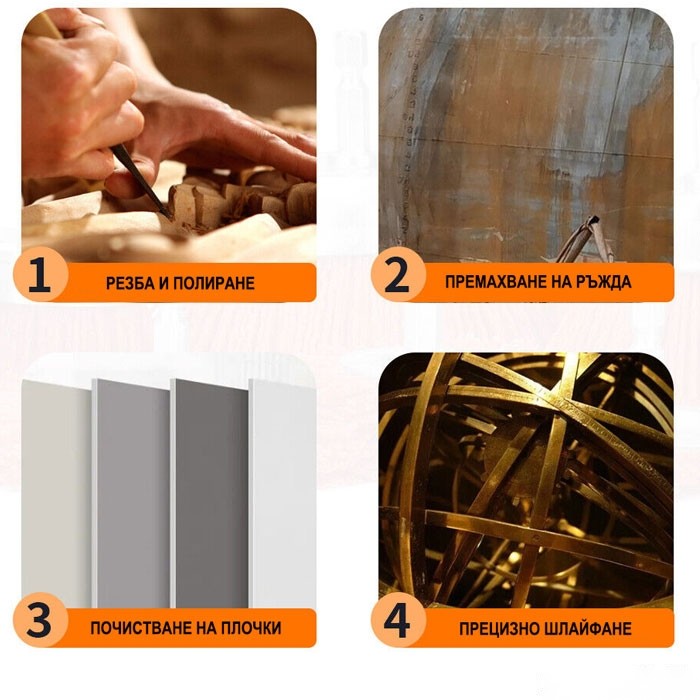 1 РЕЗБА И ПОЛИРАНЕ

2 ПРЕМАХВАНЕ НА РЪЖДА

3 ПОЧИСТВАНЕ НА ПЛОЧКИ

4 ПРЕЦИЗНО ШЛАЙФАНЕ