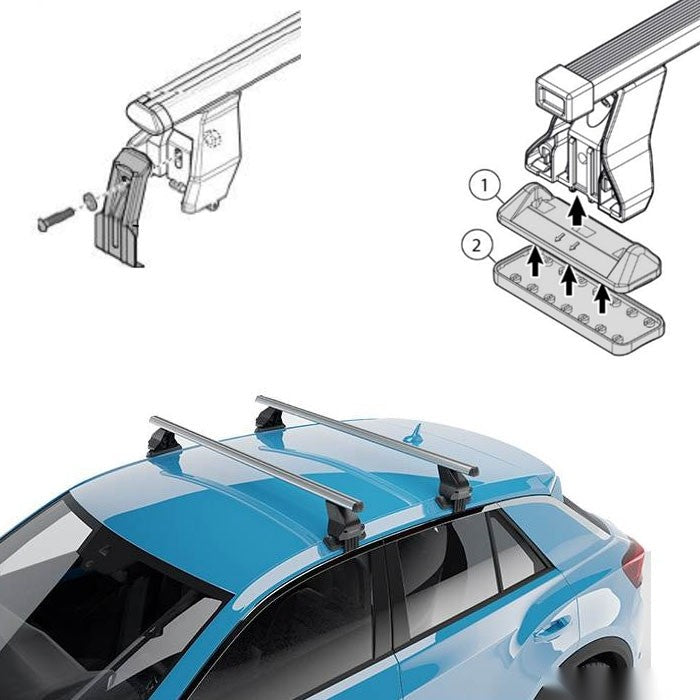 1
2