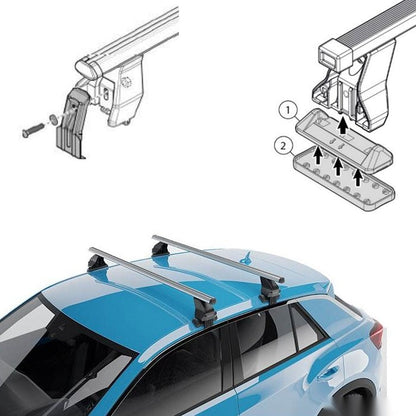 1
2