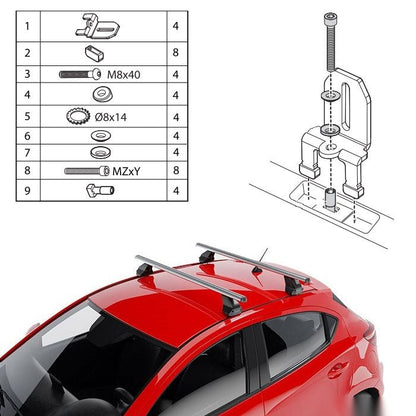 | 1 | | 4 |
|---|---|---|
| 2 | | 8 |
| 3 | M8x40 | 4 |
| 4 | | 4 |
| 5 | Ø8x14 | 4 |
| 6 | | 4 |
| 7 | | 4 |
| 8 | MZxY | 8 |
| 9 | | 4 |