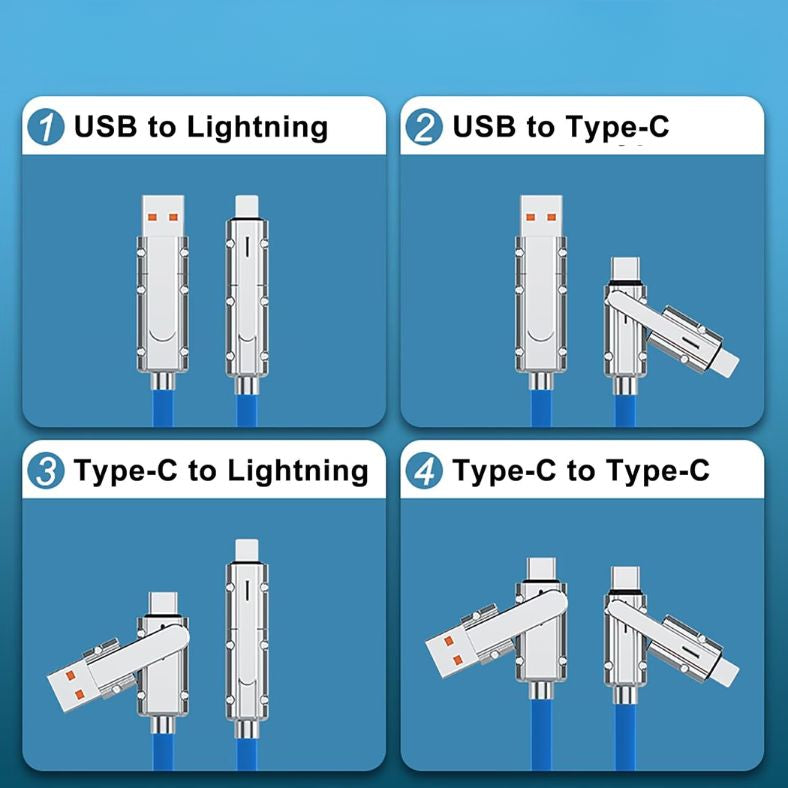 1 USB to Lightning

2 USB to Type-C

3 Type-C to Lightning

4 Type-C to Type-C