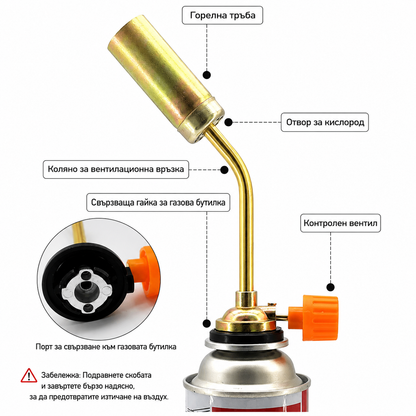 Горелна тръба

Отвор за кислород

Коляно за вентилационна връзка

Свързваща гайка за газова бутилка

Контролен вентил

Порт за свързване към газовата бутилка

Забележка: Подравнете скобата и завъртете бързо надясно, за да предотвратите изтичане на въздух.