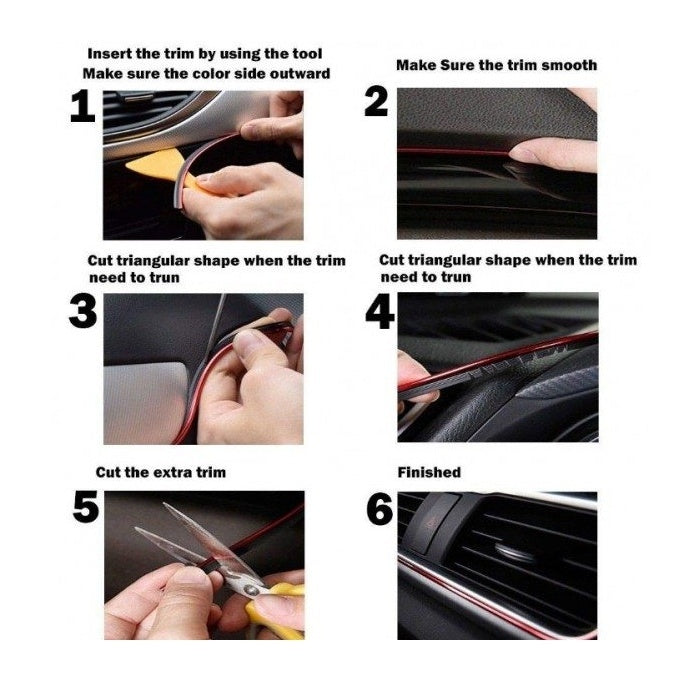 Insert the trim by using the tool
Make sure the color side outward

1

Make Sure the trim smooth

2

Cut triangular shape when the trim need to trun

3

Cut triangular shape when the trim need to trun

4

Cut the extra trim

5

Finished

6