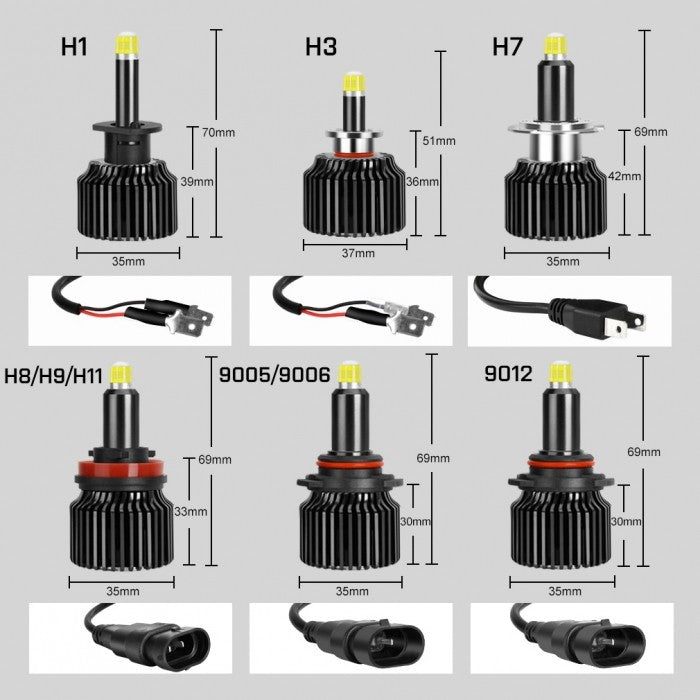 H1

70mm

39mm

35mm

H3

51mm

36mm

37mm

H7

69mm

42mm

35mm

H8/H9/H11

69mm

33mm

35mm

9005/9006

69mm

30mm

35mm

9012

69mm

30mm

35mm